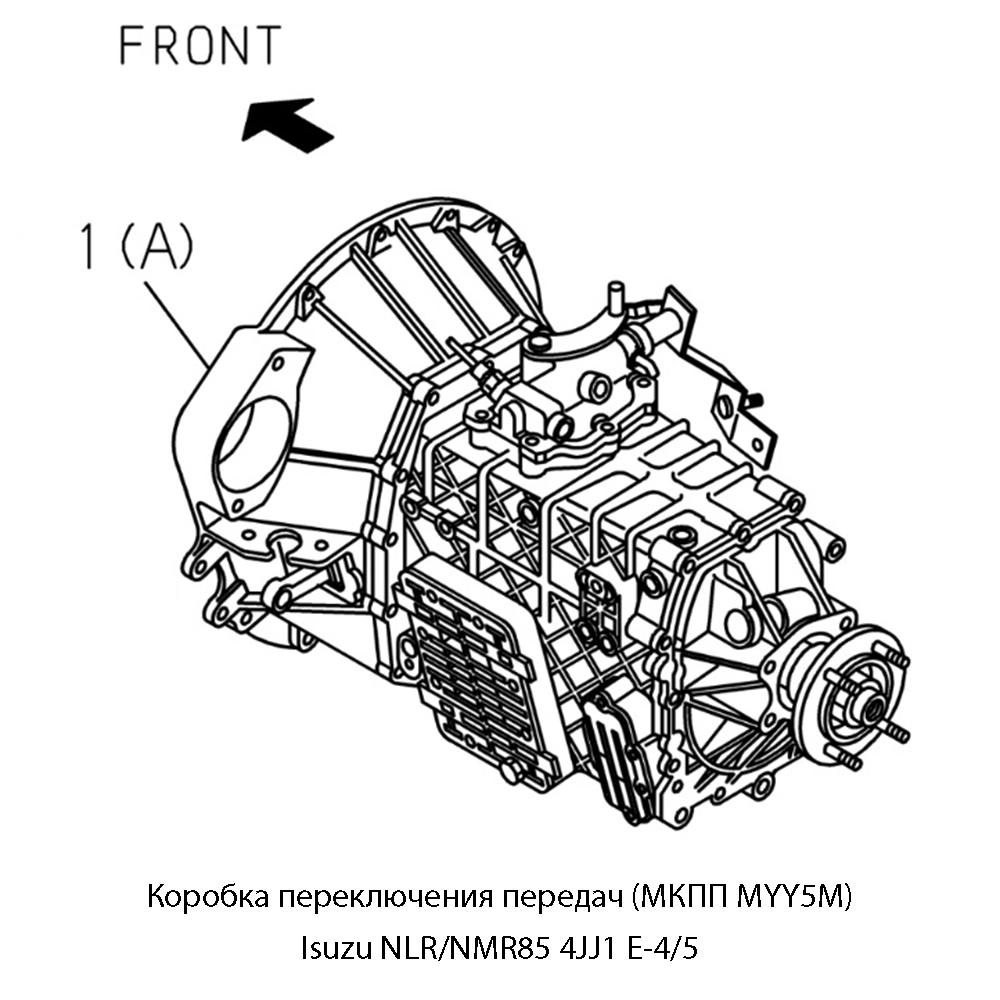 FRONT

1 (A)

Коробка переключения передач (МКПП MYY5M)
Isuzu NLR/NMR85 4JJ1 E-4/5